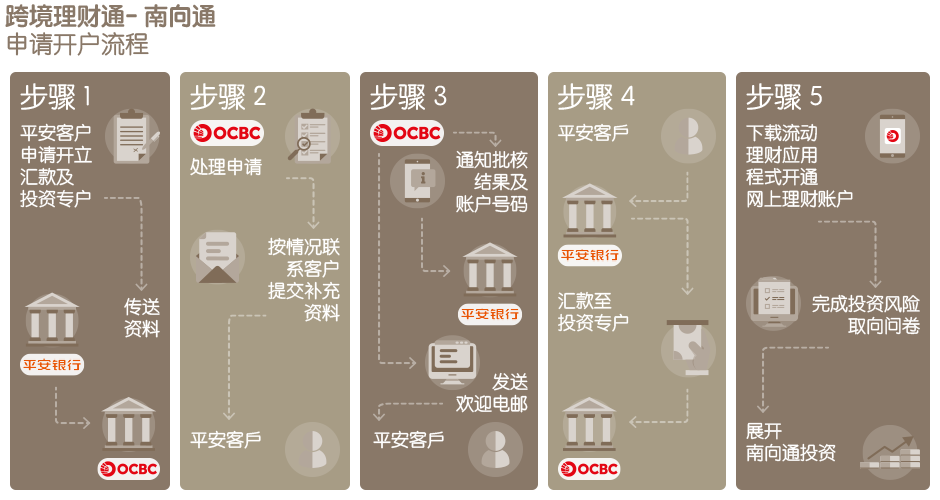 跨境理财通- 南向通
申请开户流程

步骤 1
平安客户申请开立汇款及投资专户
传送资料
平安银行
OCBC

步骤 2
OCBC
处理申请
按情况联系客户提交补充资料
平安客戶

步骤 3
OCBC
通知批核结果及账户号码
平安银行
发送欢迎电邮
平安客戶

步骤 4
平安客戶
平安银行
汇款至投资专户
OCBC

步骤 5
下载流动理财应用程式开通网上理财账户
完成投资风险取向问卷
展开南向通投资